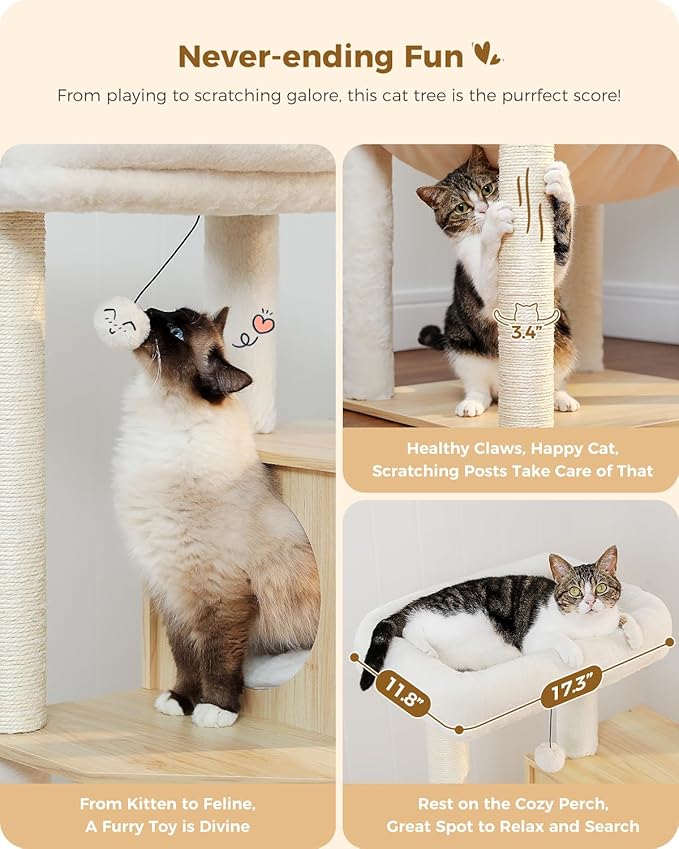 Never-ending Fun

From playing to scratching galore, this cat tree is the purrfect score!

3.4"

Healthy Claws, Happy Cat, Scratching Posts Take Care of That

11.8"

17.3"

From Kitten to Feline, A Furry Toy is Divine

Rest on the Cozy Perch, Great Spot to Relax and Search