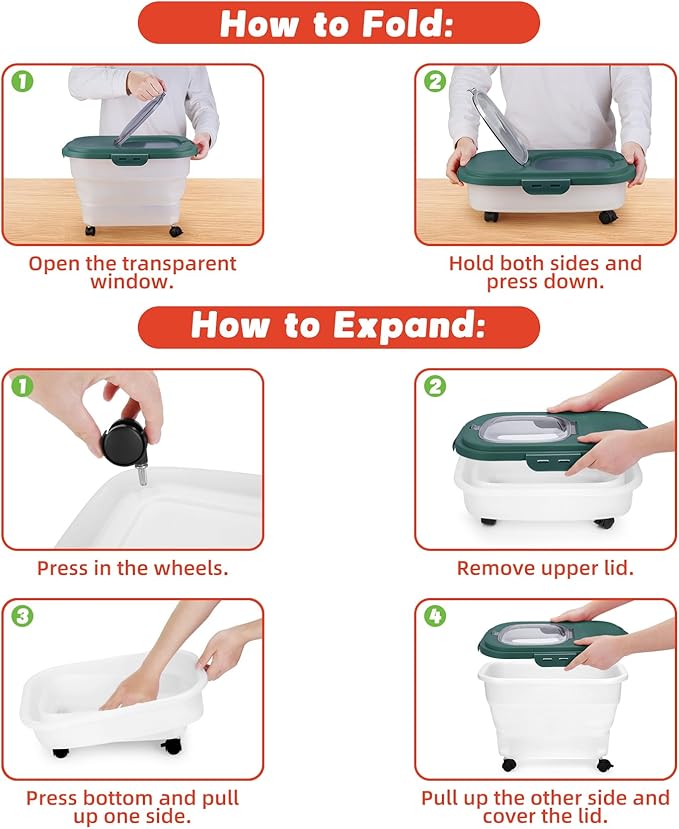 How to Fold:

1

Open the transparent window.

2

Hold both sides and press down.

How to Expand:

1

Press in the wheels.

2

Remove upper lid.

3

Press bottom and pull up one side.

4

Pull up the other side and cover the lid.