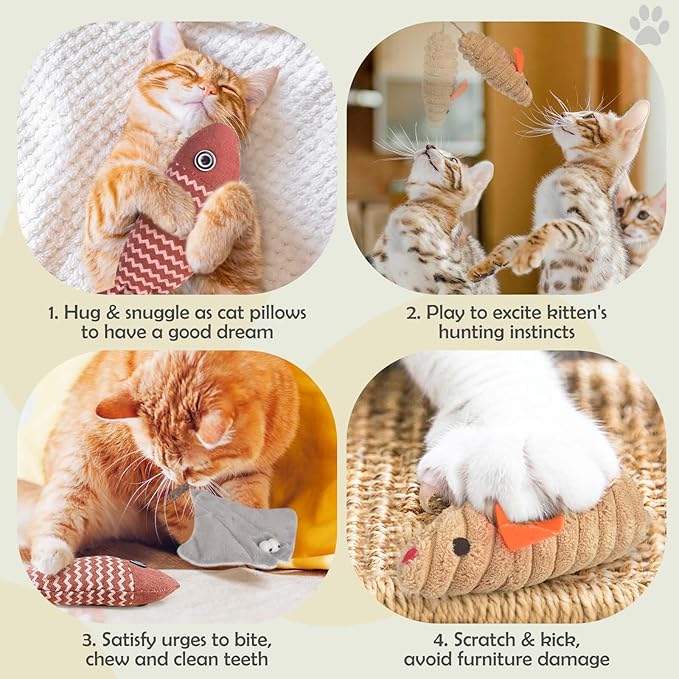 1. Hug & snuggle as cat pillows to have a good dream

2. Play to excite kitten's hunting instincts

3. Satisfy urges to bite, chew and clean teeth

4. Scratch & kick, avoid furniture damage