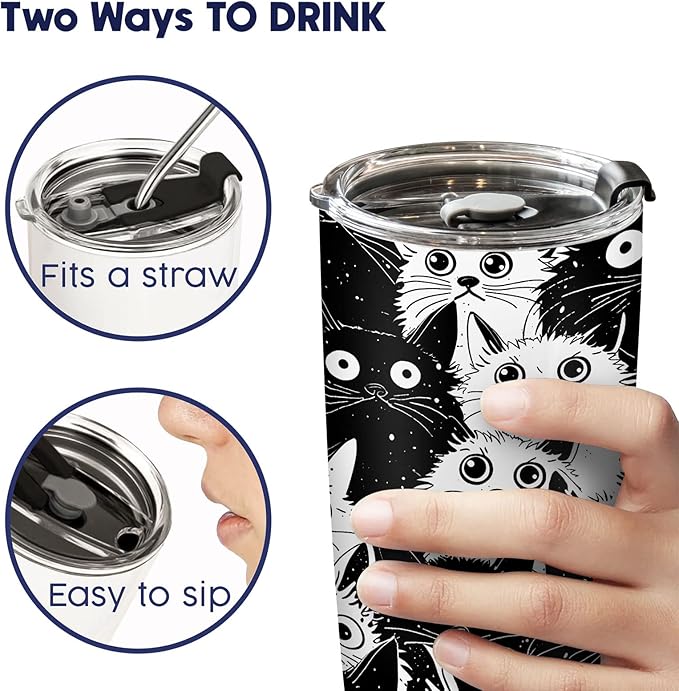 Two Ways TO DRINK

Fits a straw

Easy to sip