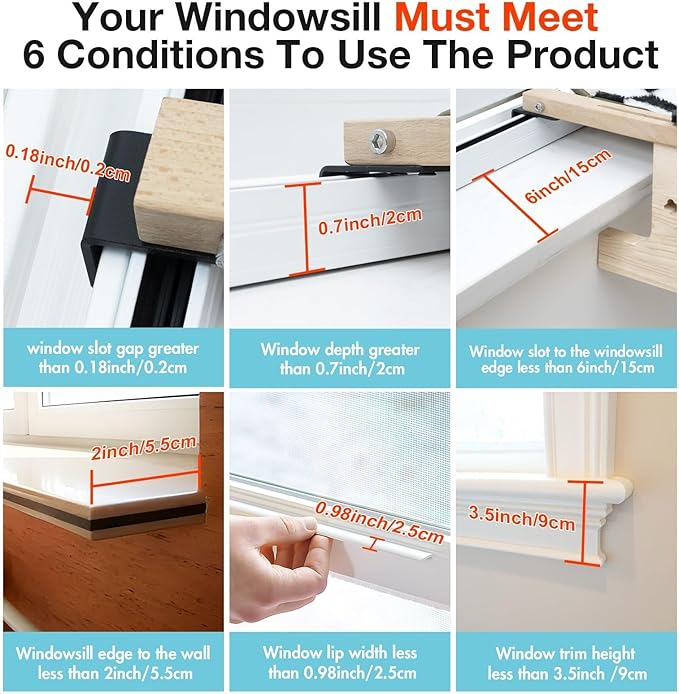 Your Windowsill Must Meet 6 Conditions To Use The Product

0.18inch/0.2cm

window slot gap greater than 0.18inch/0.2cm

0.7inch/2cm

Window depth greater than 0.7inch/2cm

6inch/15cm

Window slot to the windowsill edge less than 6inch/15cm

2inch/5.5cm

Windowsill edge to the wall less than 2inch/5.5cm

0.98inch/2.5cm

Window lip width less than 0.98inch/2.5cm

3.5inch/9cm

Window trim height less than 3.5inch /9cm