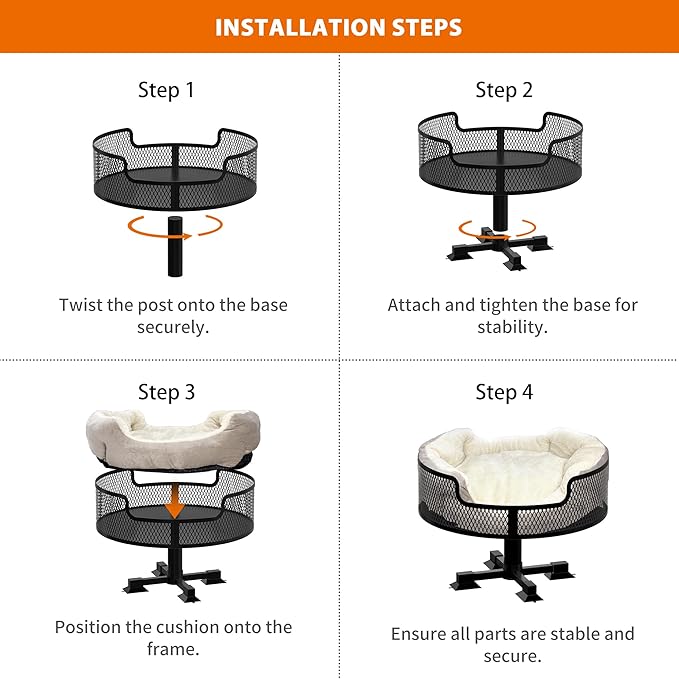 INSTALLATION STEPS

Step 1

Twist the post onto the base securely.

Step 2

Attach and tighten the base for stability.

Step 3

Position the cushion onto the frame.

Step 4

Ensure all parts are stable and secure.