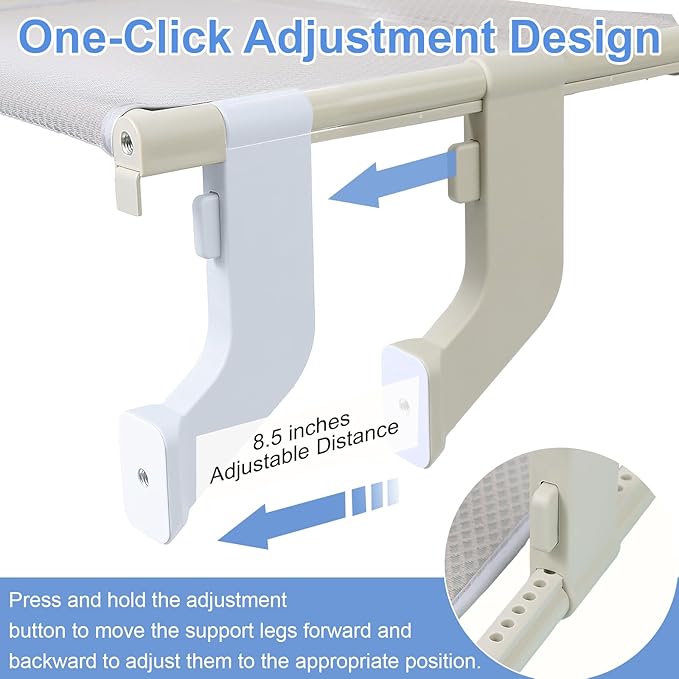 One-Click Adjustment Design

8.5 inches
Adjustable Distance

Press and hold the adjustment button to move the support legs forward and backward to adjust them to the appropriate position.