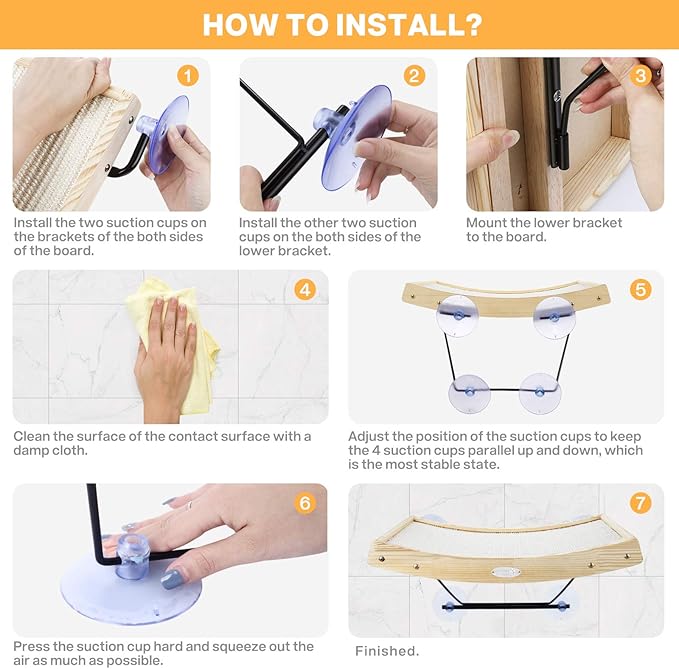 HOW TO INSTALL?

1

Install the two suction cups on the brackets of the both sides of the board.

2

Install the other two suction cups on the both sides of the lower bracket.

3

Mount the lower bracket to the board.

4

Clean the surface of the contact surface with a damp cloth.

5

Adjust the position of the suction cups to keep the 4 suction cups parallel up and down, which is the most stable state.

6

Press the suction cup hard and squeeze out the air as much as possible.

7

Finished.