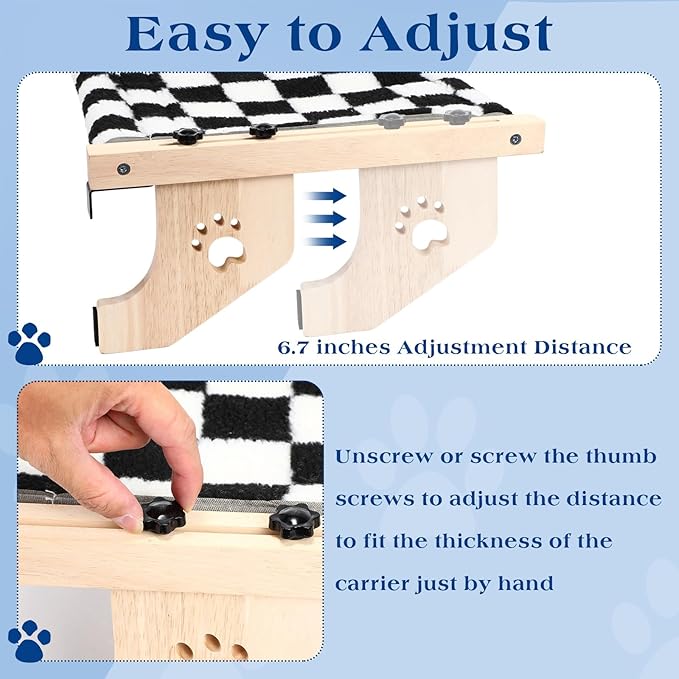 Easy to Adjust

6.7 inches Adjustment Distance

Unscrew or screw the thumb screws to adjust the distance to fit the thickness of the carrier just by hand