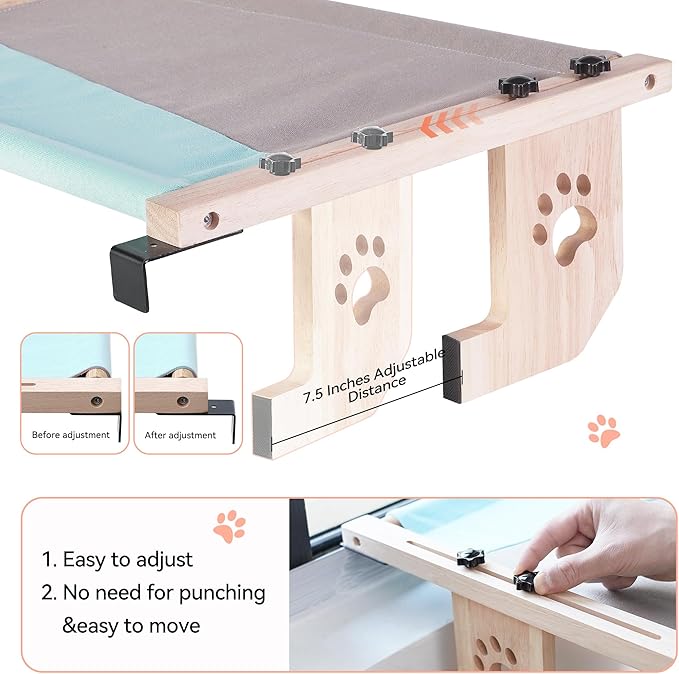 7.5 Inches Adjustable Distance

Before adjustment

After adjustment

1. Easy to adjust
2. No need for punching &easy to move