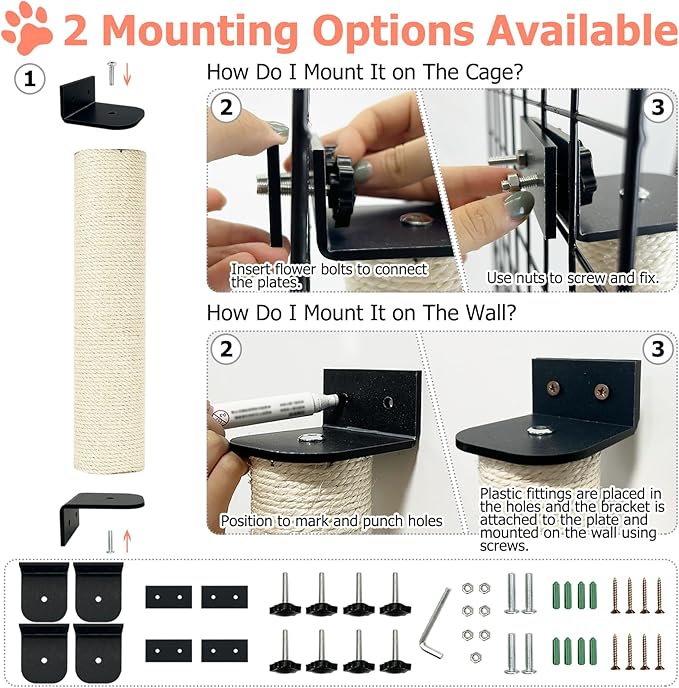 2 Mounting Options Available

1

How Do I Mount It on The Cage?

2

Insert flower bolts to connect the plates.

3

Use nuts to screw and fix.

How Do I Mount It on The Wall?

2

Position to mark and punch holes

3

Plastic fittings are placed in the holes and the bracket is attached to the plate and mounted on the wall using screws.