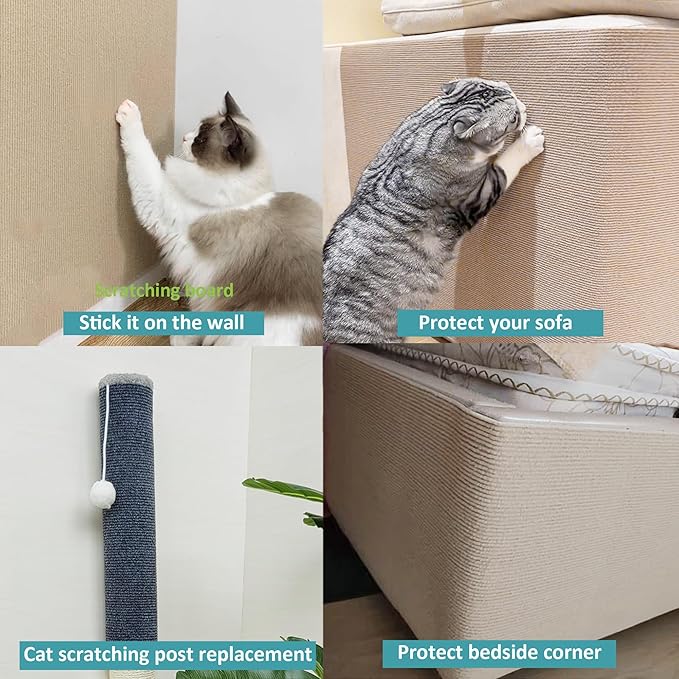 Scratching board

Stick it on the wall

Protect your sofa

Cat scratching post replacement

Protect bedside corner