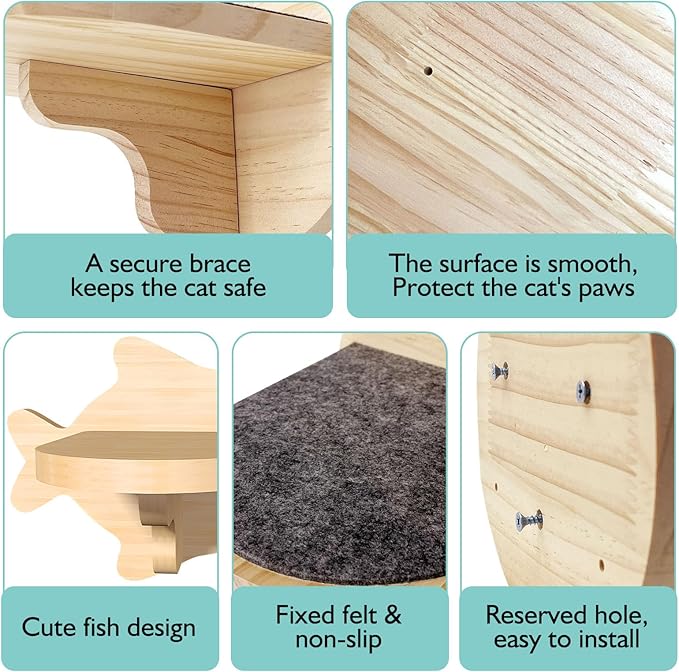 A secure brace keeps the cat safe

The surface is smooth, Protect the cat's paws

Cute fish design

Fixed felt & non-slip

Reserved hole, easy to install