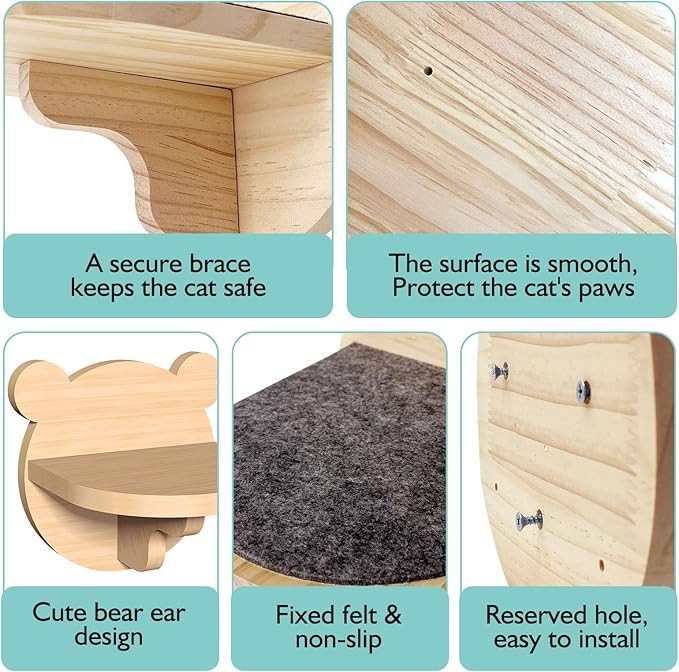 A secure brace keeps the cat safe

The surface is smooth, Protect the cat's paws

Cute bear ear design

Fixed felt & non-slip

Reserved hole, easy to install