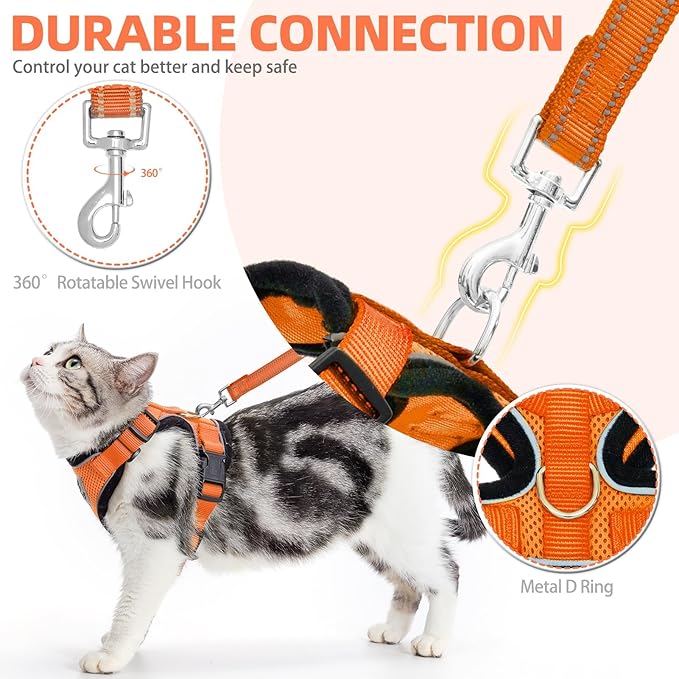 DURABLE CONNECTION
Control your cat better and keep safe

360°

360° Rotatable Swivel Hook

Metal D Ring