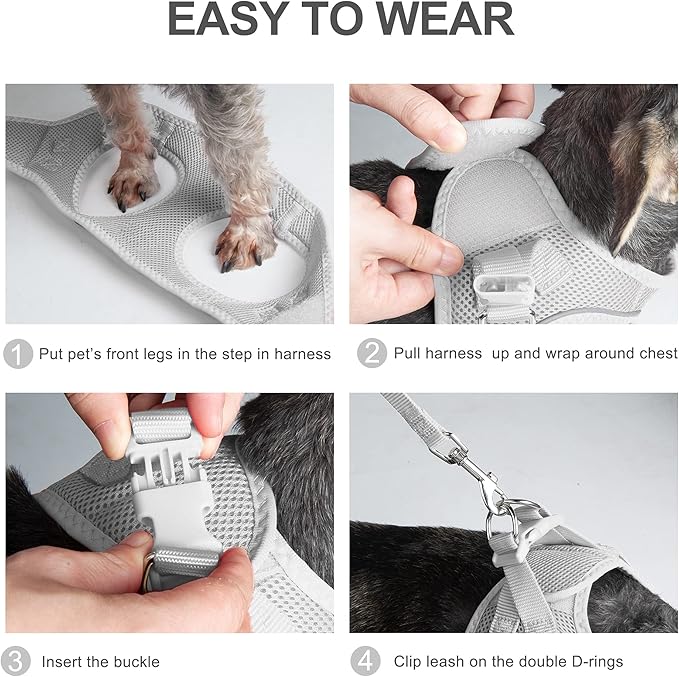 EASY TO WEAR

1 Put pet's front legs in the step in harness

2 Pull harness  up and wrap around chest

3 Insert the buckle

4 Clip leash on the double D-rings