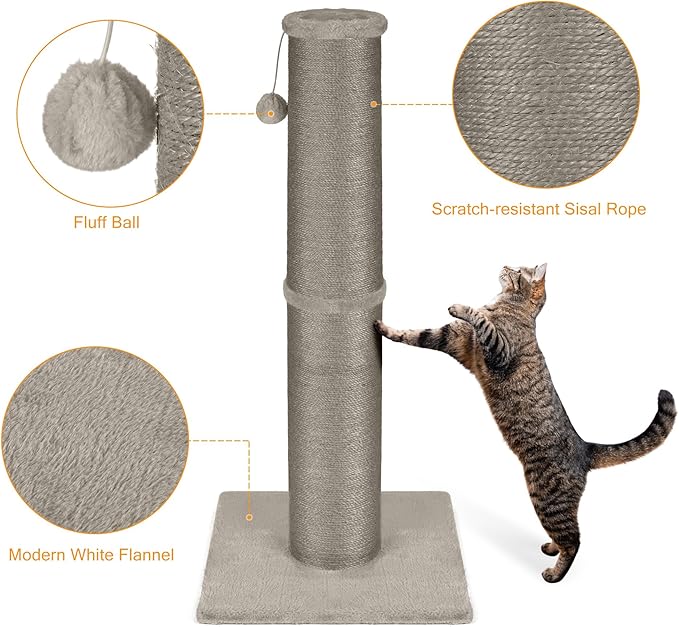 Fluff Ball

Scratch-resistant Sisal Rope

Modern White Flannel