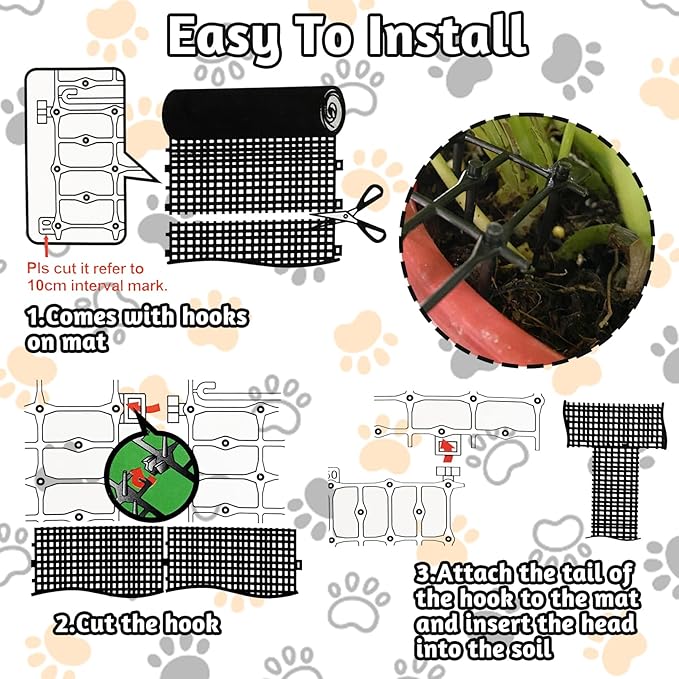 Easy To Install

Pls cut it refer to 10cm interval mark.

1.Comes with hooks on mat

2.Cut the hook

3.Attach the tail of the hook to the mat and insert the head into the soil