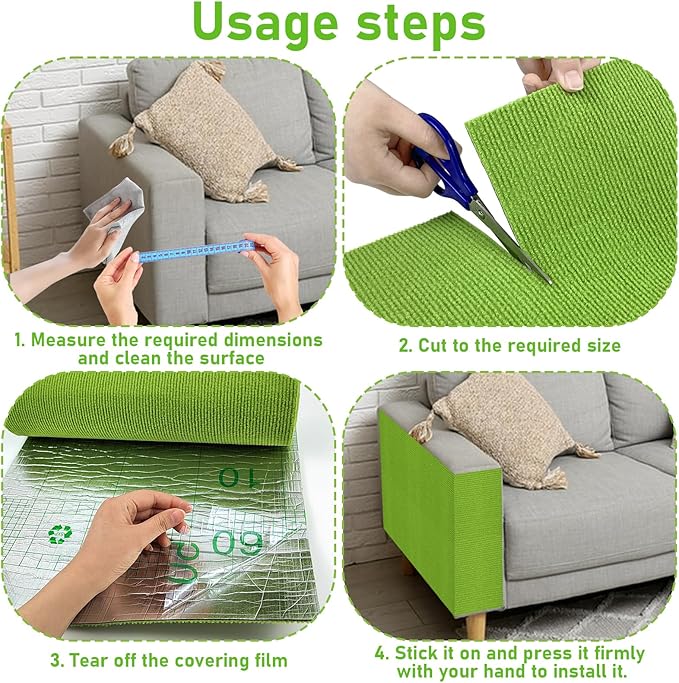 Usage steps

1. Measure the required dimensions and clean the surface

2. Cut to the required size

10

60

3. Tear off the covering film

4. Stick it on and press it firmly with your hand to install it.