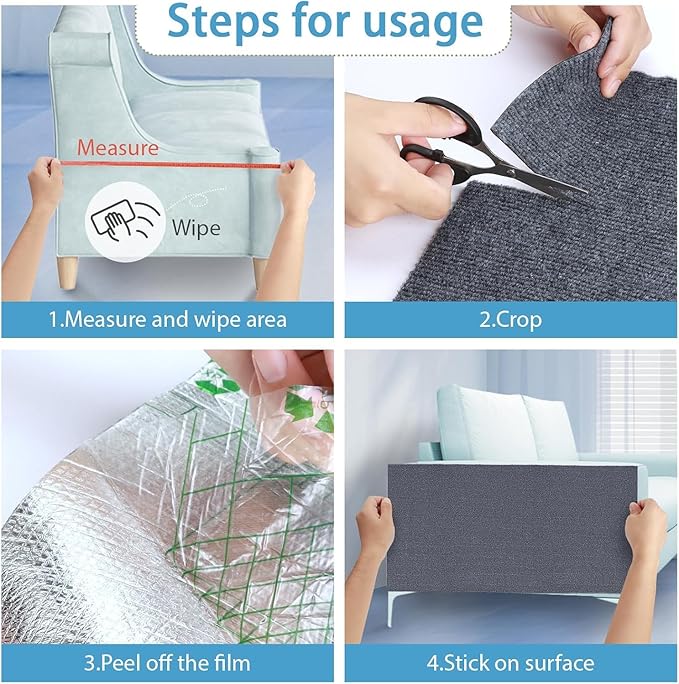 Steps for usage

Measure

Wipe

1.Measure and wipe area

2.Crop

3.Peel off the film

4.Stick on surface