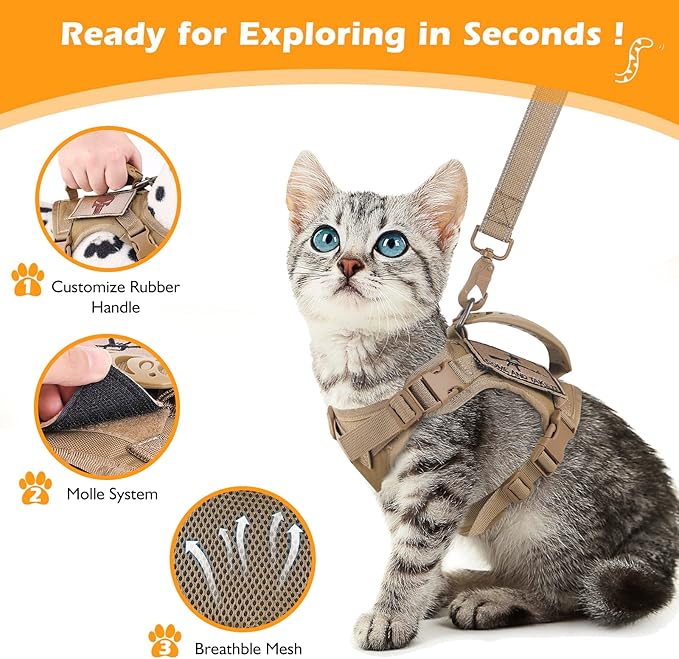 Ready for Exploring in Seconds !

1 Customize Rubber Handle

2 Molle System

3 Breathble Mesh