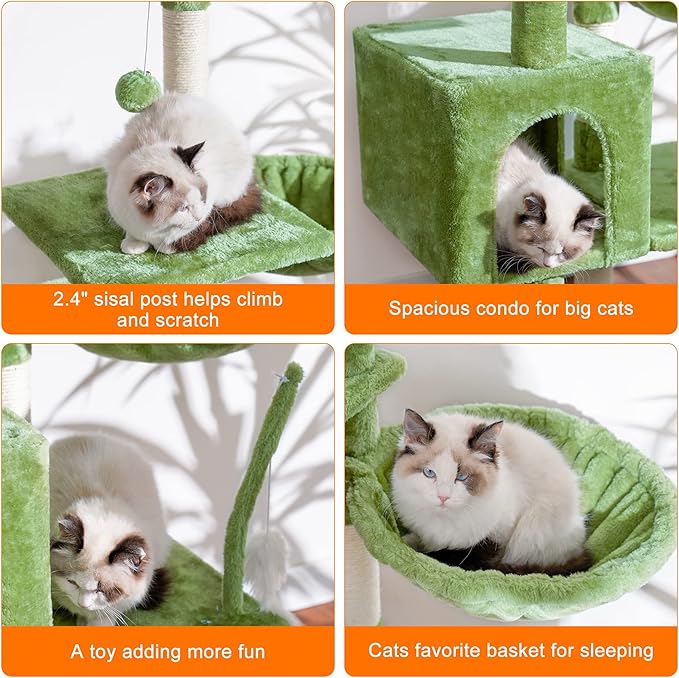 2.4" sisal post helps climb and scratch

Spacious condo for big cats

A toy adding more fun

Cats favorite basket for sleeping