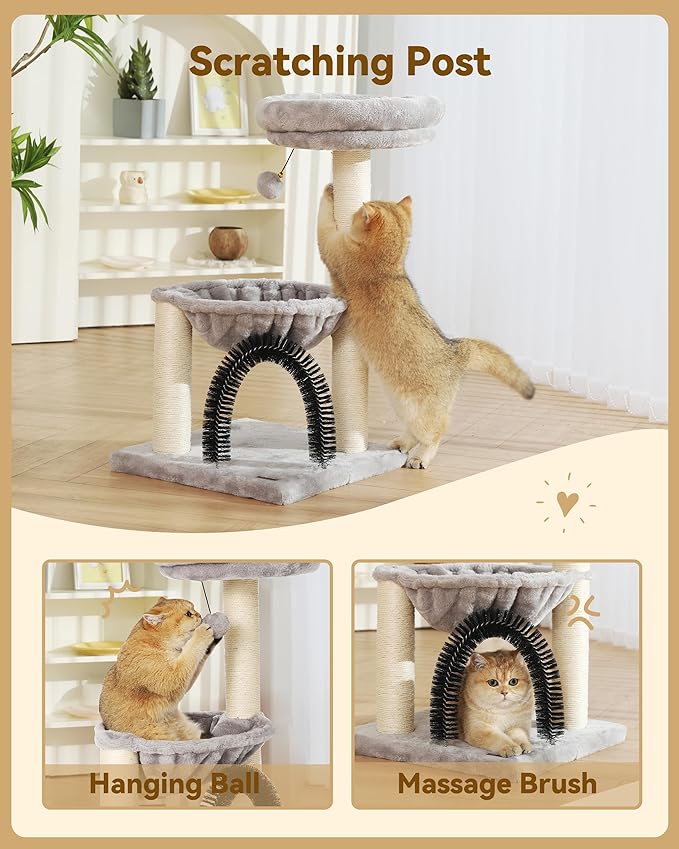 Scratching Post

Hanging Ball

Massage Brush