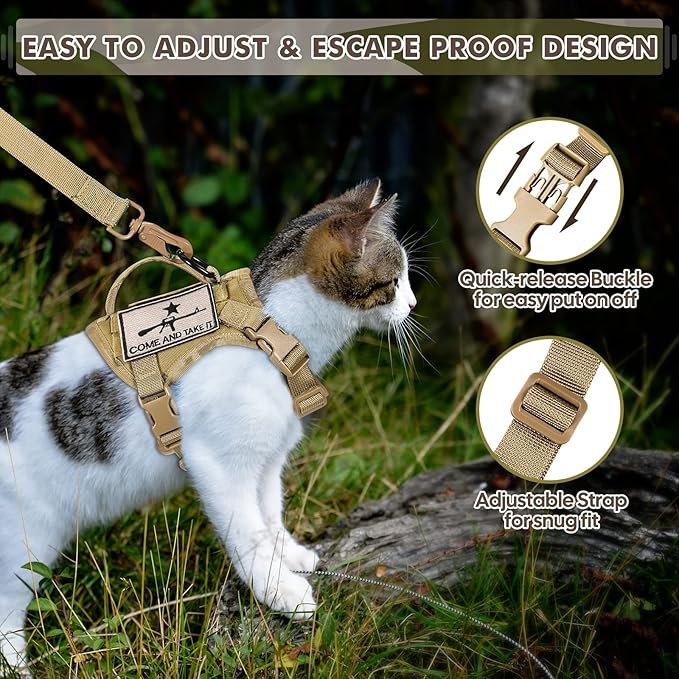 EASY TO ADJUST & ESCAPE PROOF DESIGN

COME AND TAKE IT

Quick-release Buckle for easy put on off

Adjustable Strap for snug fit