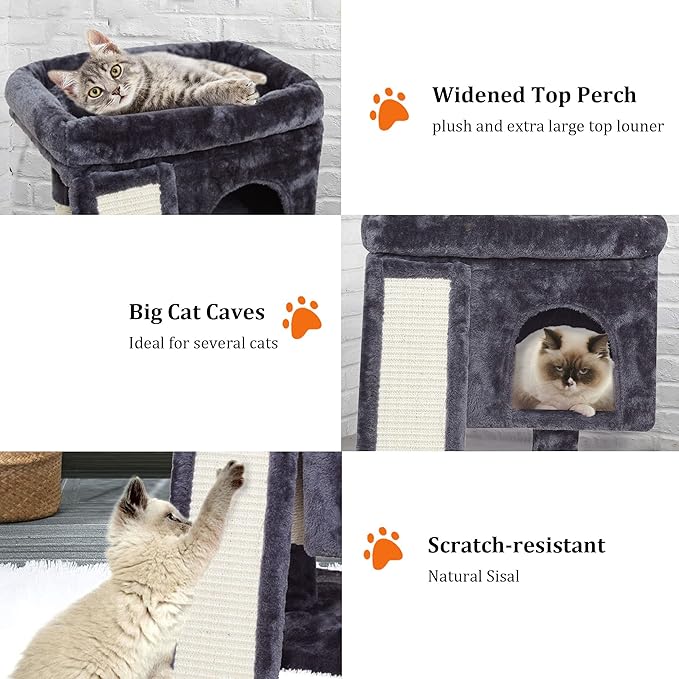 Widened Top Perch
plush and extra large top louner

Big Cat Caves
Ideal for several cats

Scratch-resistant
Natural Sisal