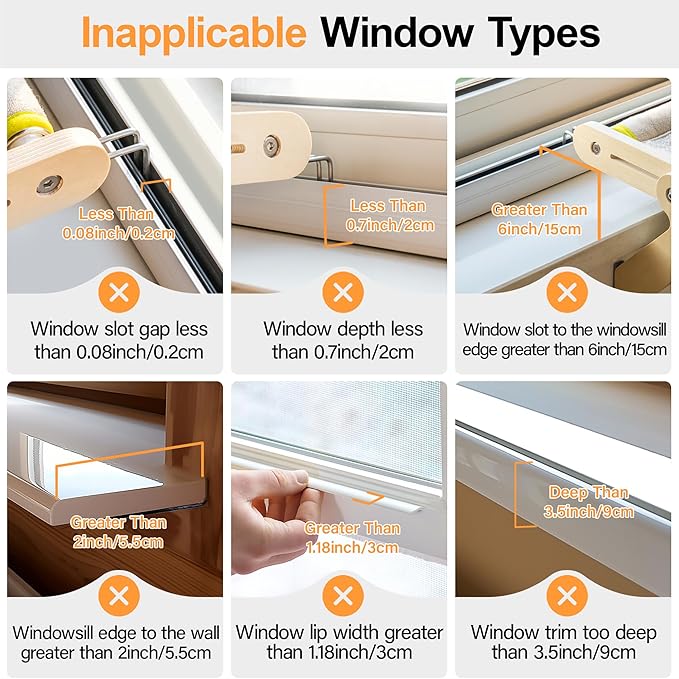 Inapplicable Window Types

Less Than 0.08inch/0.2cm

Window slot gap less than 0.08inch/0.2cm

Less Than 0.7inch/2cm

Window depth less than 0.7inch/2cm

Greater Than 6inch/15cm

Window slot to the windowsill edge greater than 6inch/15cm

Greater Than 2inch/5.5cm

Windowsill edge to the wall greater than 2inch/5.5cm

Greater Than 1.18inch/3cm

Window lip width greater than 1.18inch/3cm

Deep Than 3.5inch/9cm

Window trim too deep than 3.5inch/9cm