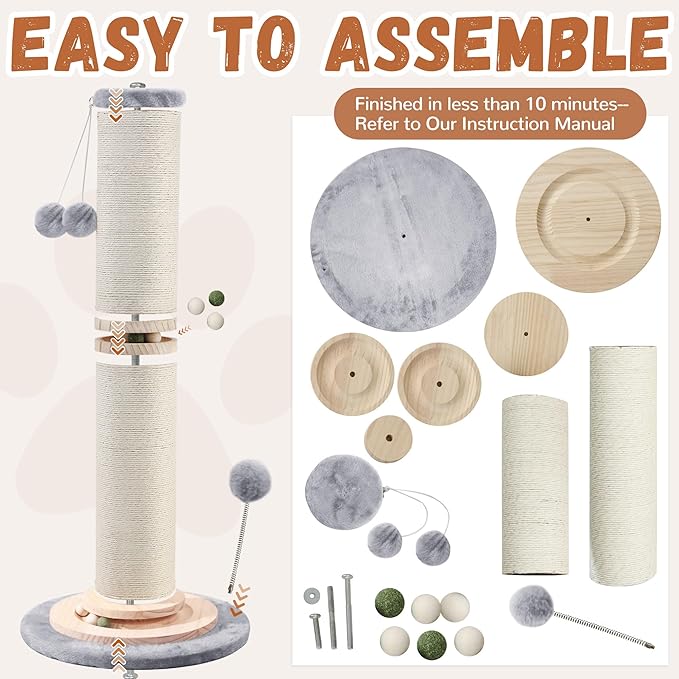 EASY TO ASSEMBLE

Finished in less than 10 minutes– Refer to Our Instruction Manual