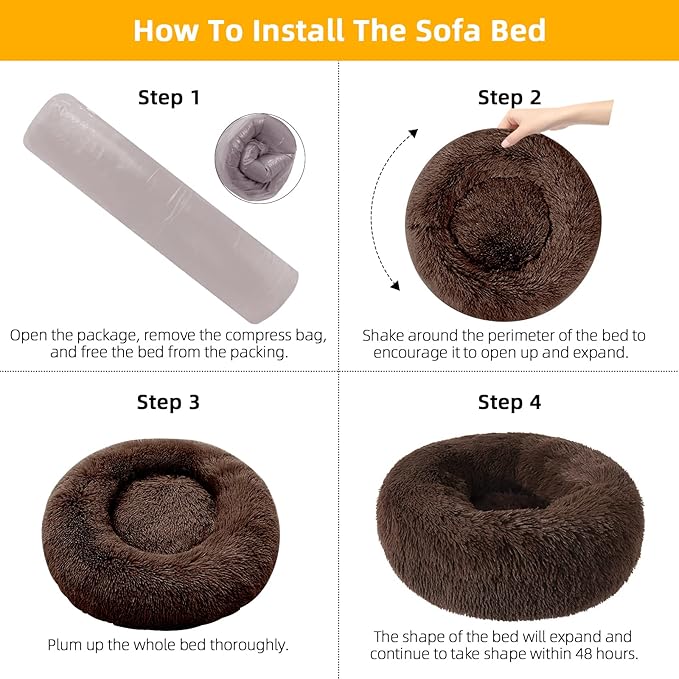 How To Install The Sofa Bed

Step 1

Open the package, remove the compress bag, and free the bed from the packing.

Step 2

Shake around the perimeter of the bed to encourage it to open up and expand.

Step 3

Plum up the whole bed thoroughly.

Step 4

The shape of the bed will expand and continue to take shape within 48 hours.