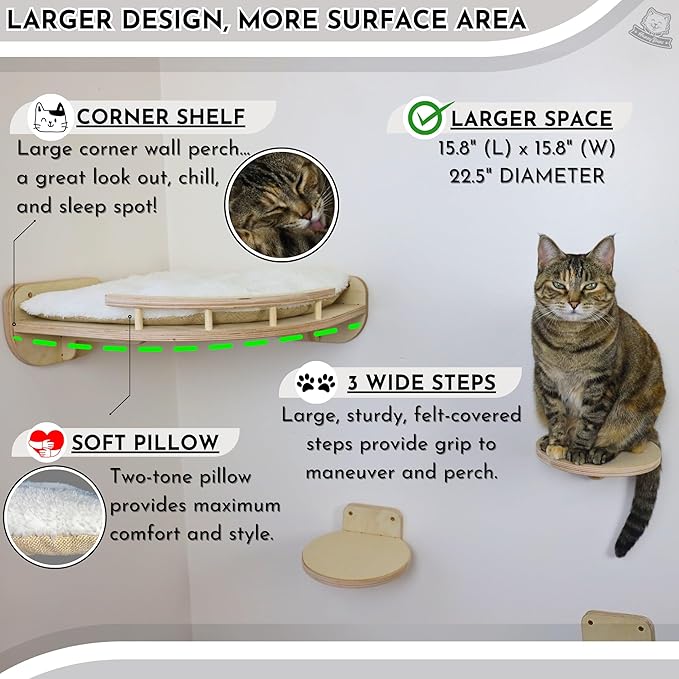 LARGER DESIGN, MORE SURFACE AREA

CORNER SHELF

Large corner wall perch... a great look out, chill, and sleep spot!

LARGER SPACE

15.8" (L) x 15.8" (W)
22.5" DIAMETER

3 WIDE STEPS

Large, sturdy, felt-covered steps provide grip to maneuver and perch.

SOFT PILLOW

Two-tone pillow provides maximum comfort and style.