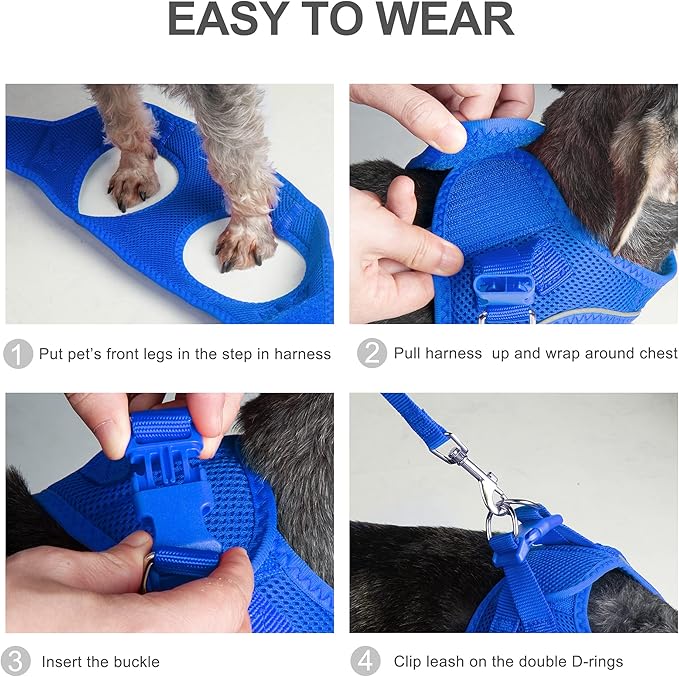 EASY TO WEAR

1 Put pet's front legs in the step in harness

2 Pull harness up and wrap around chest

3 Insert the buckle

4 Clip leash on the double D-rings