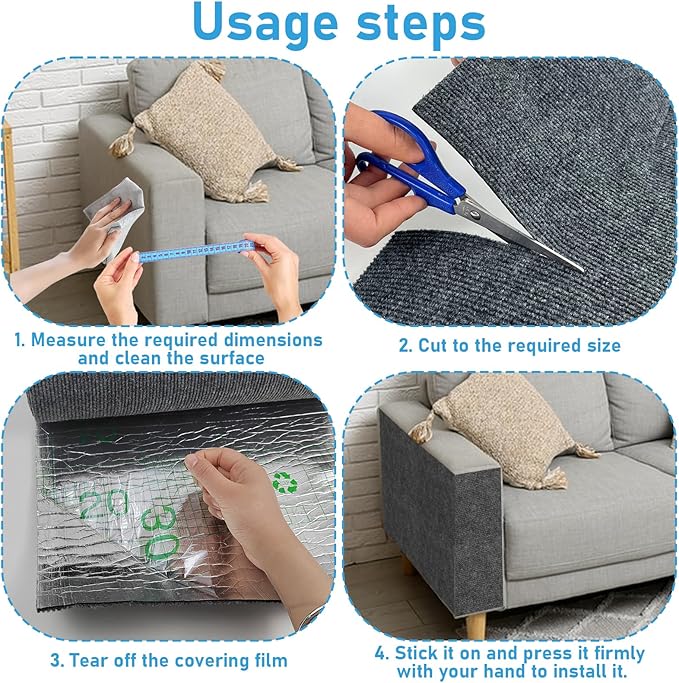 Usage steps

1. Measure the required dimensions and clean the surface

2. Cut to the required size

20

30

3. Tear off the covering film

4. Stick it on and press it firmly with your hand to install it.