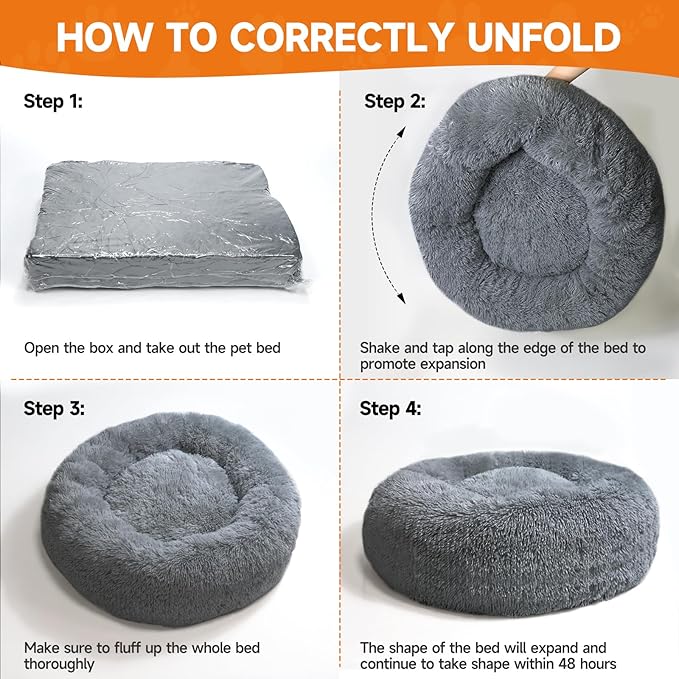 HOW TO CORRECTLY UNFOLD

Step 1:

Open the box and take out the pet bed

Step 2:

Shake and tap along the edge of the bed to promote expansion

Step 3:

Make sure to fluff up the whole bed thoroughly

Step 4:

The shape of the bed will expand and continue to take shape within 48 hours