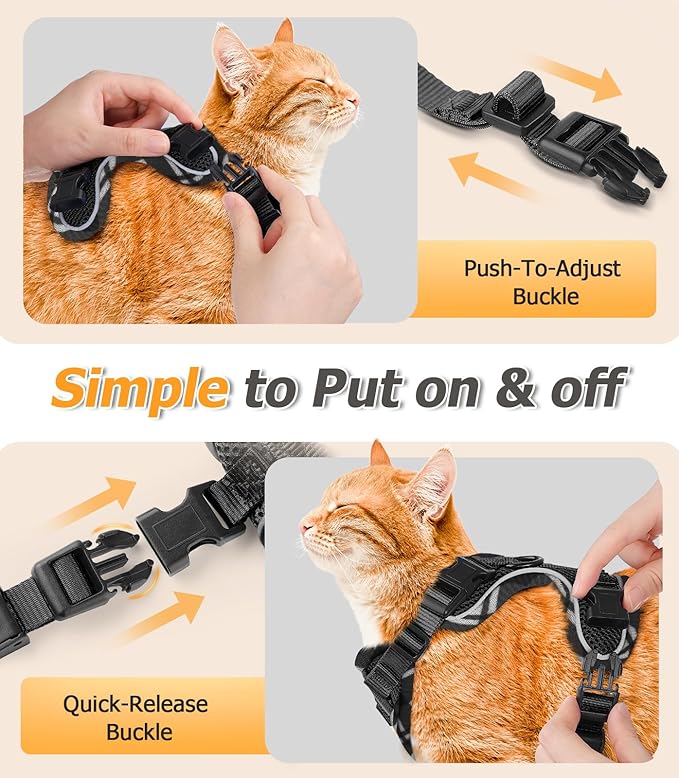 Push-To-Adjust Buckle

Simple to Put on & off

Quick-Release Buckle