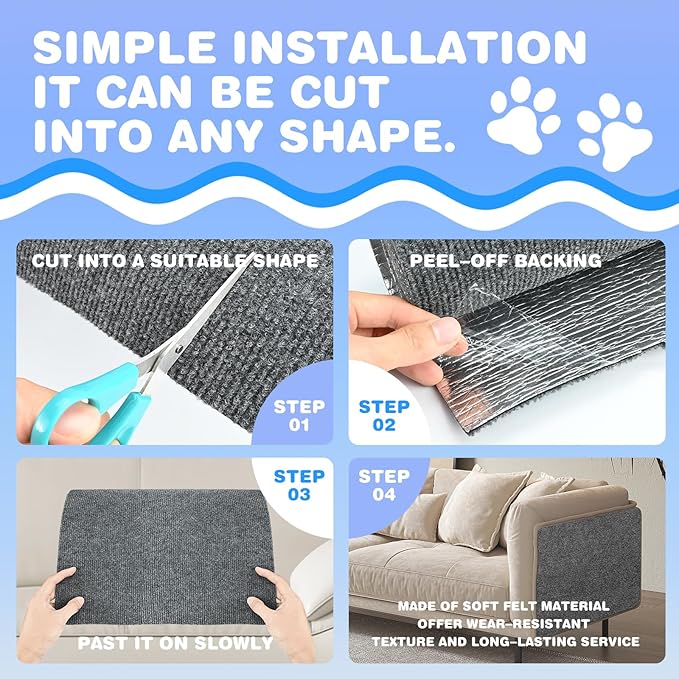 SIMPLE INSTALLATION IT CAN BE CUT INTO ANY SHAPE.

CUT INTO A SUITABLE SHAPE

STEP 01

PEEL-OFF BACKING

STEP 02

STEP 03

PAST IT ON SLOWLY

STEP 04

MADE OF SOFT FELT MATERIAL OFFER WEAR-RESISTANT TEXTURE AND LONG-LASTING SERVICE