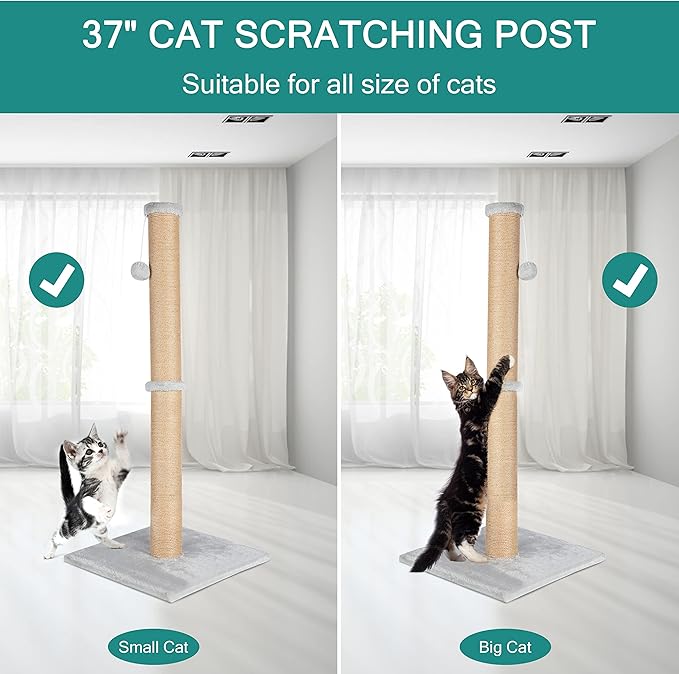 37" CAT SCRATCHING POST

Suitable for all size of cats

Small Cat

Big Cat