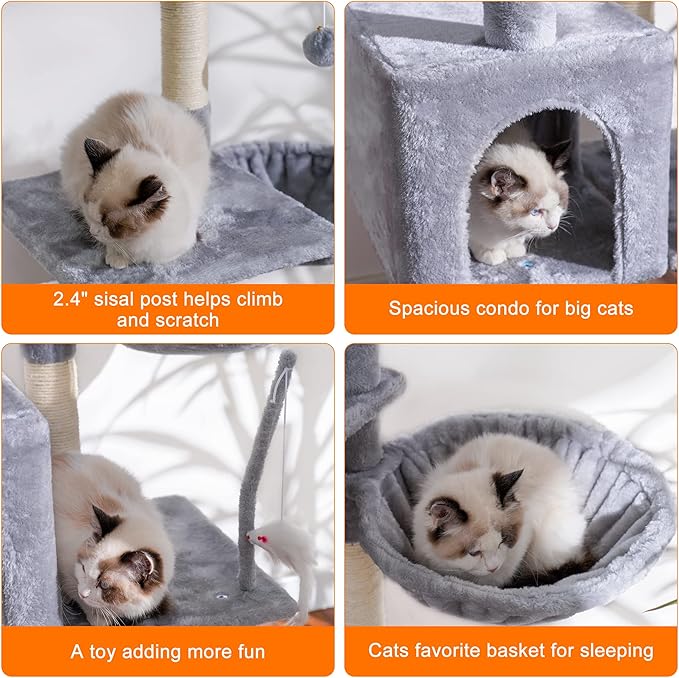 2.4" sisal post helps climb and scratch

Spacious condo for big cats

A toy adding more fun

Cats favorite basket for sleeping