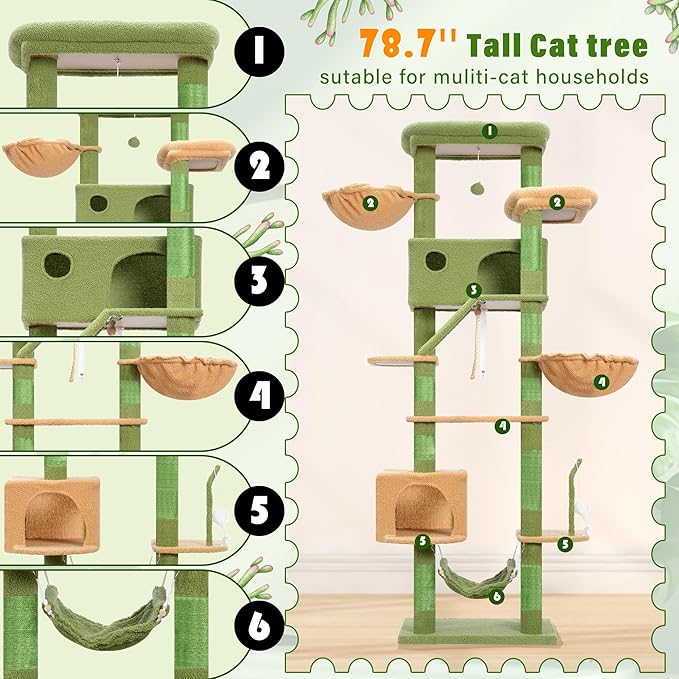 1
2
3
4
5
6

78.7'' Tall Cat tree
sutable for muliti-cat households

1
2
2
3
4
4
5
5
6