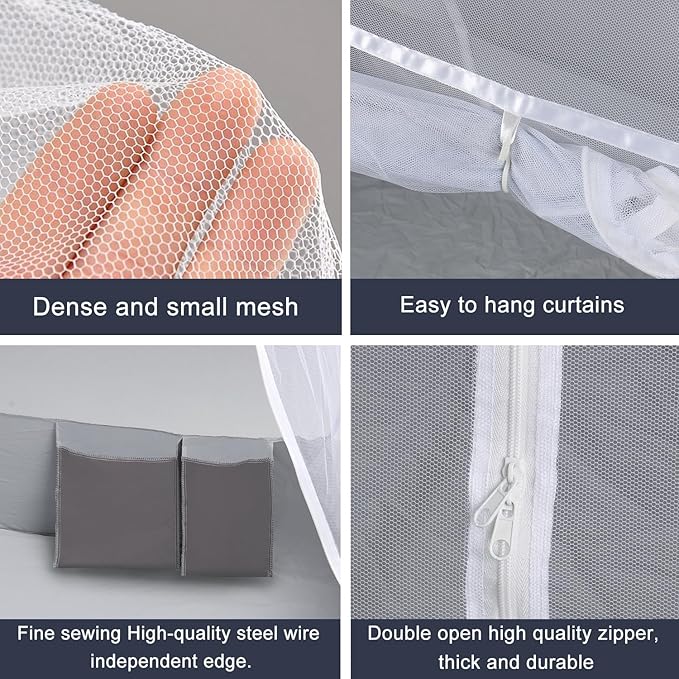 Dense and small mesh

Easy to hang curtains

Fine sewing High-quality steel wire independent edge.

Double open high quality zipper, thick and durable