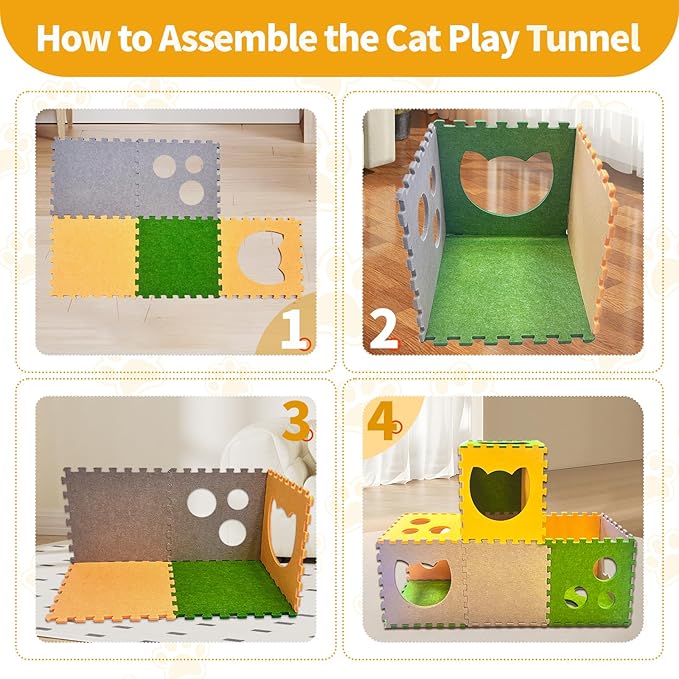 How to Assemble the Cat Play Tunnel

1

2

3

4