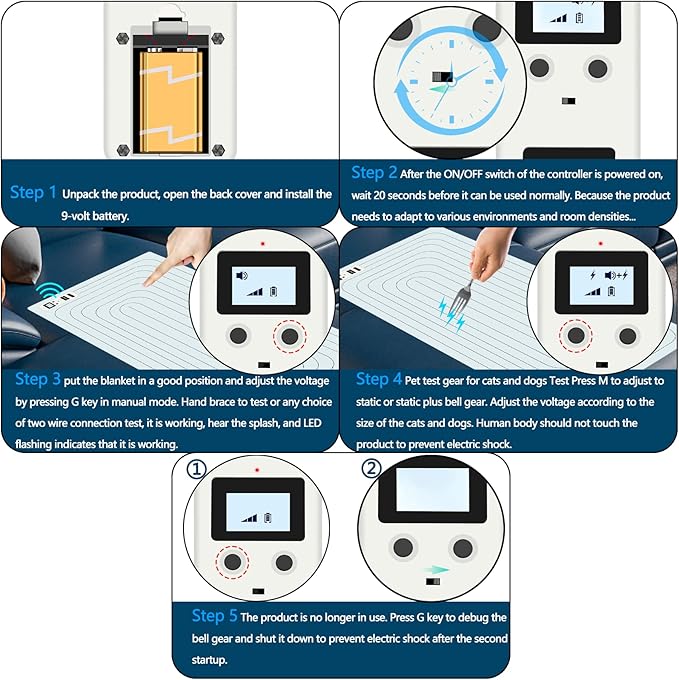 Step 1 Unpack the product, open the back cover and install the 9-volt battery.

Step 2 After the ON/OFF switch of the controller is powered on, wait 20 seconds before it can be used normally. Because the product needs to adapt to various environments and room densities...

Step 3 put the blanket in a good position and adjust the voltage by pressing G key in manual mode. Hand brace to test or any choice of two wire connection test, it is working, hear the splash, and LED flashing indicates that it is working.

Step 4 Pet test gear for cats and dogs Test Press M to adjust to static or static plus bell gear. Adjust the voltage according to the size of the cats and dogs. Human body should not touch the product to prevent electric shock.

①

②

Step 5 The product is no longer in use. Press G key to debug the bell gear and shut it down to prevent electric shock after the second startup.