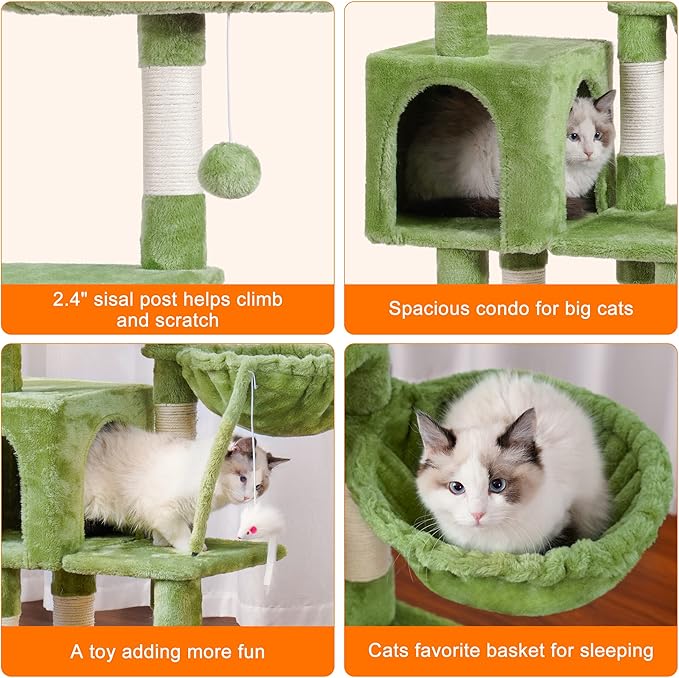 2.4" sisal post helps climb and scratch

Spacious condo for big cats

A toy adding more fun

Cats favorite basket for sleeping