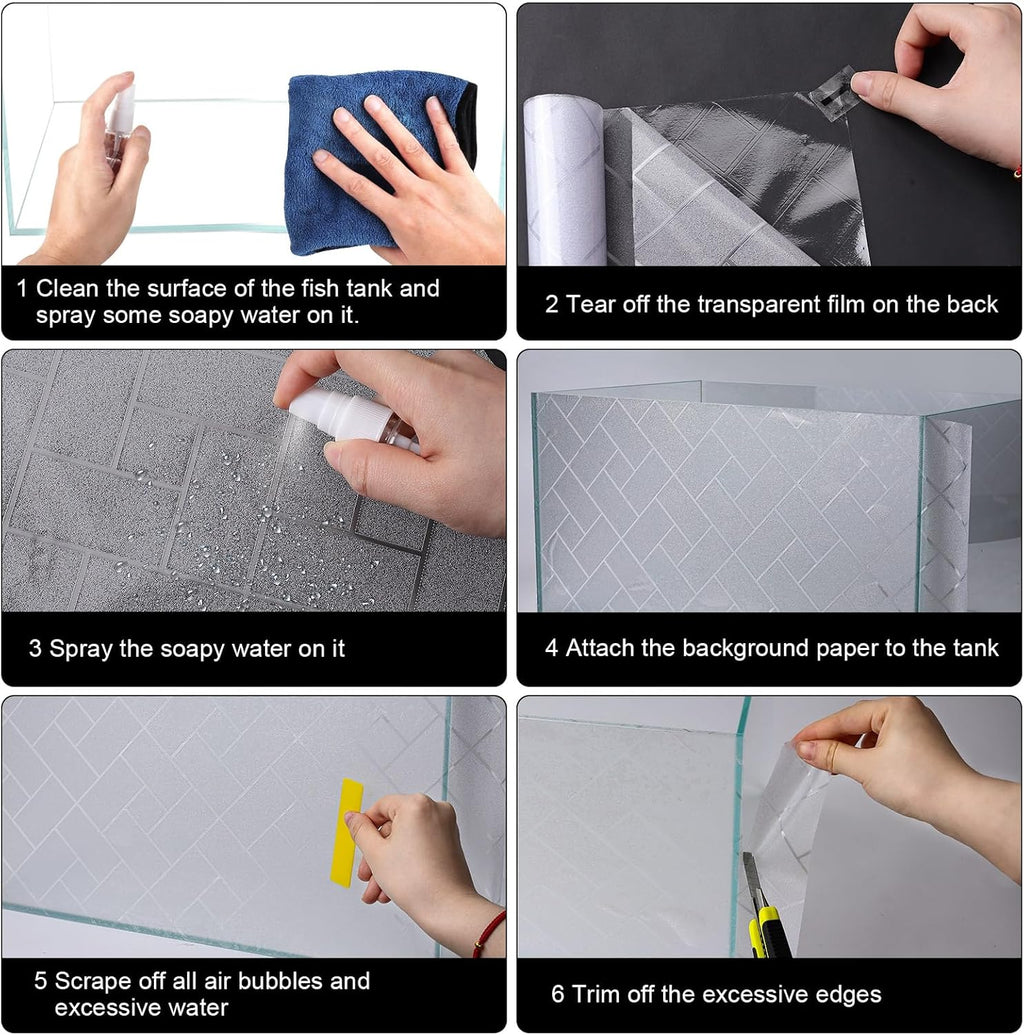 1 Clean the surface of the fish tank and spray some soapy water on it.

2 Tear off the transparent film on the back

3 Spray the soapy water on it

4 Attach the background paper to the tank

5 Scrape off all air bubbles and excessive water

6 Trim off the excessive edges