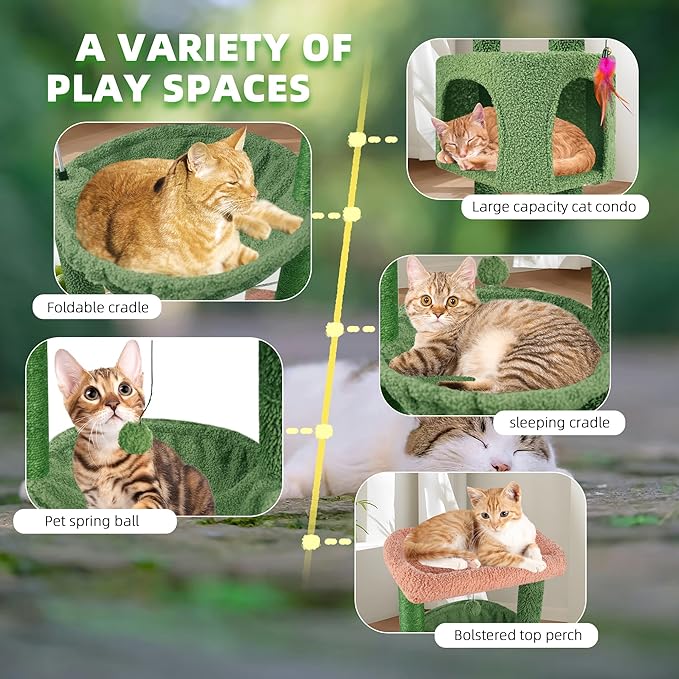 A VARIETY OF PLAY SPACES

Large capacity cat condo

Foldable cradle

sleeping cradle

Pet spring ball

Bolstered top perch