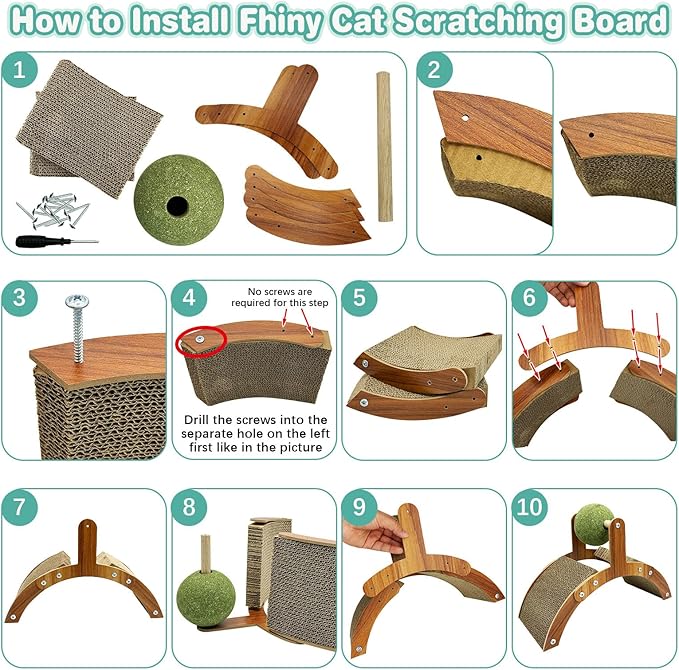 How to Install Fhiny Cat Scratching Board

1

2

3

4

No screws are required for this step

Drill the screws into the separate hole on the left first like in the picture

5

6

7

8

9

10