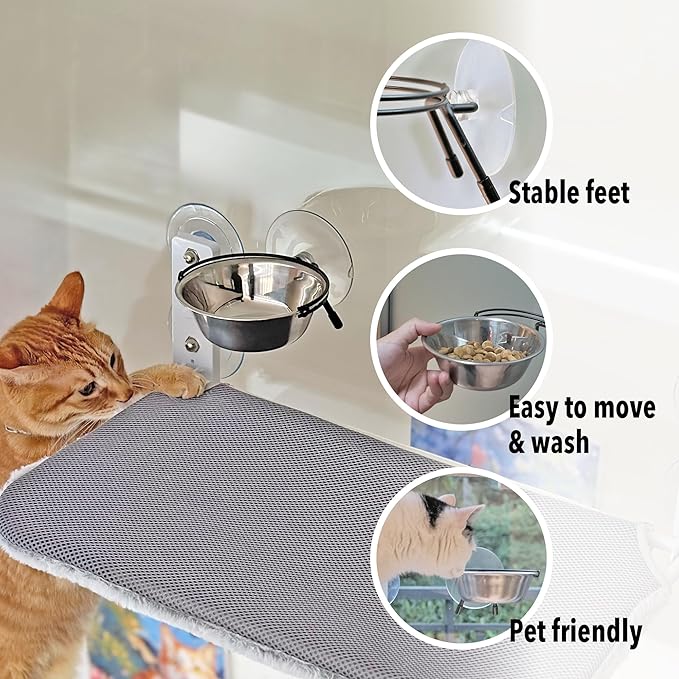 Stable feet

Easy to move & wash

Pet friendly