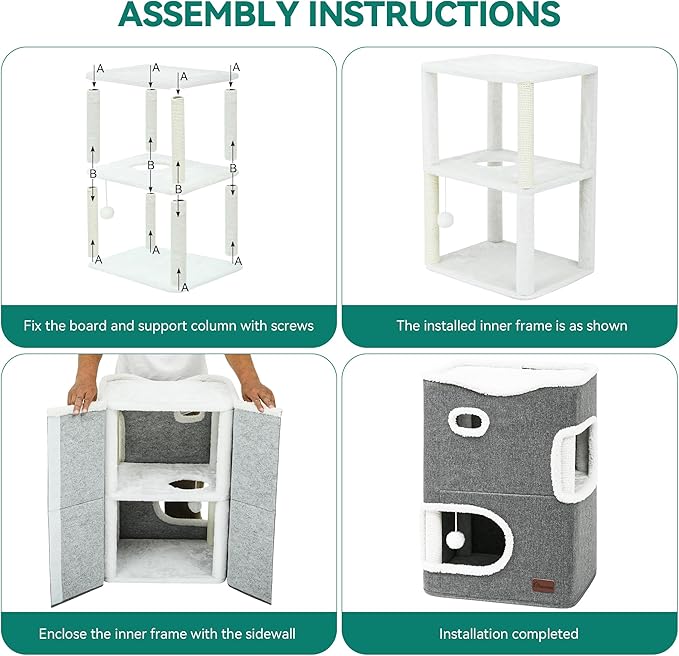 ASSEMBLY INSTRUCTIONS

A A A A
B B B B
A A A A

Fix the board and support column with screws

The installed inner frame is as shown

Enclose the inner frame with the sidewall

Installation completed