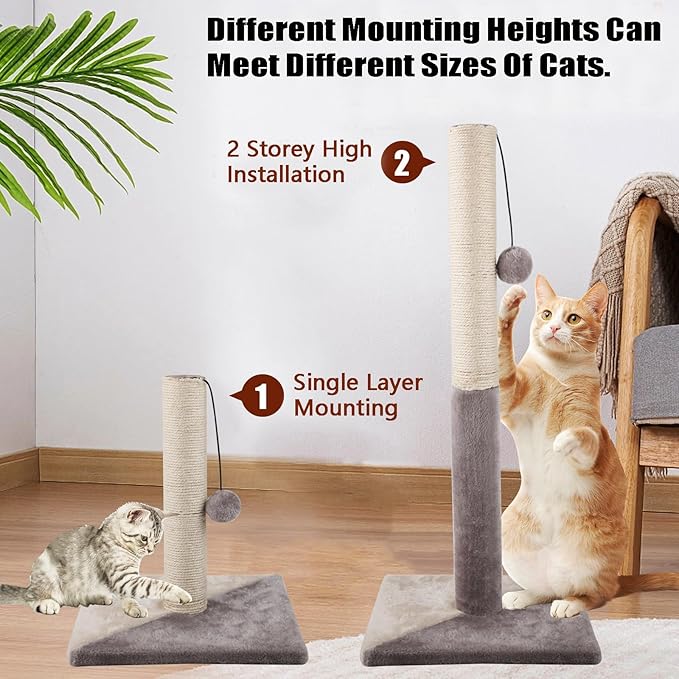 Different Mounting Heights Can Meet Different Sizes Of Cats.

2 Storey High Installation

2

1

Single Layer Mounting