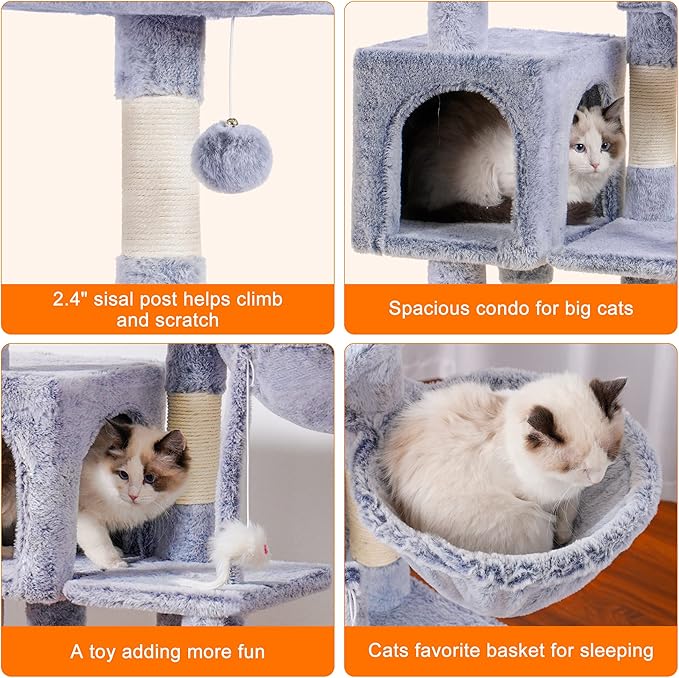 2.4" sisal post helps climb and scratch

Spacious condo for big cats

A toy adding more fun

Cats favorite basket for sleeping