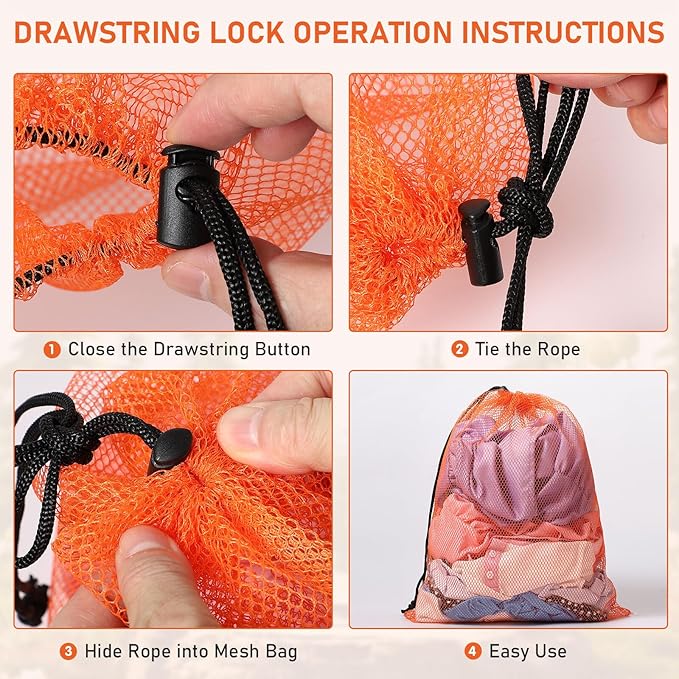 DRAWSTRING LOCK OPERATION INSTRUCTIONS

1 Close the Drawstring Button

2 Tie the Rope

3 Hide Rope into Mesh Bag

4 Easy Use