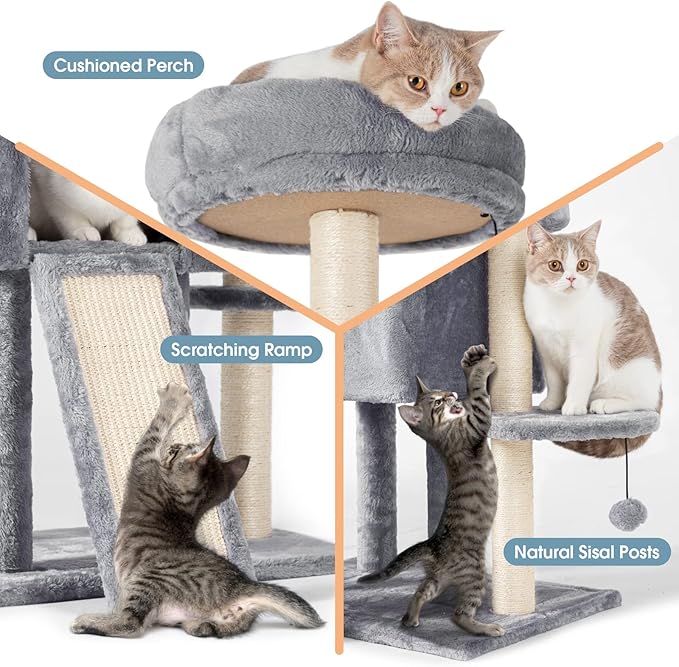 Cushioned Perch

Scratching Ramp

Natural Sisal Posts